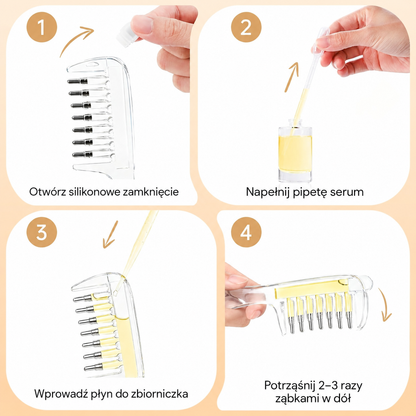 1

Otwórz silikonowe zamknięcie

2

Napełnij pipetę serum

3

Wprowadź płyn do zbiorniczka

4

Potrząśnij 2–3 razy ząbkami w dół